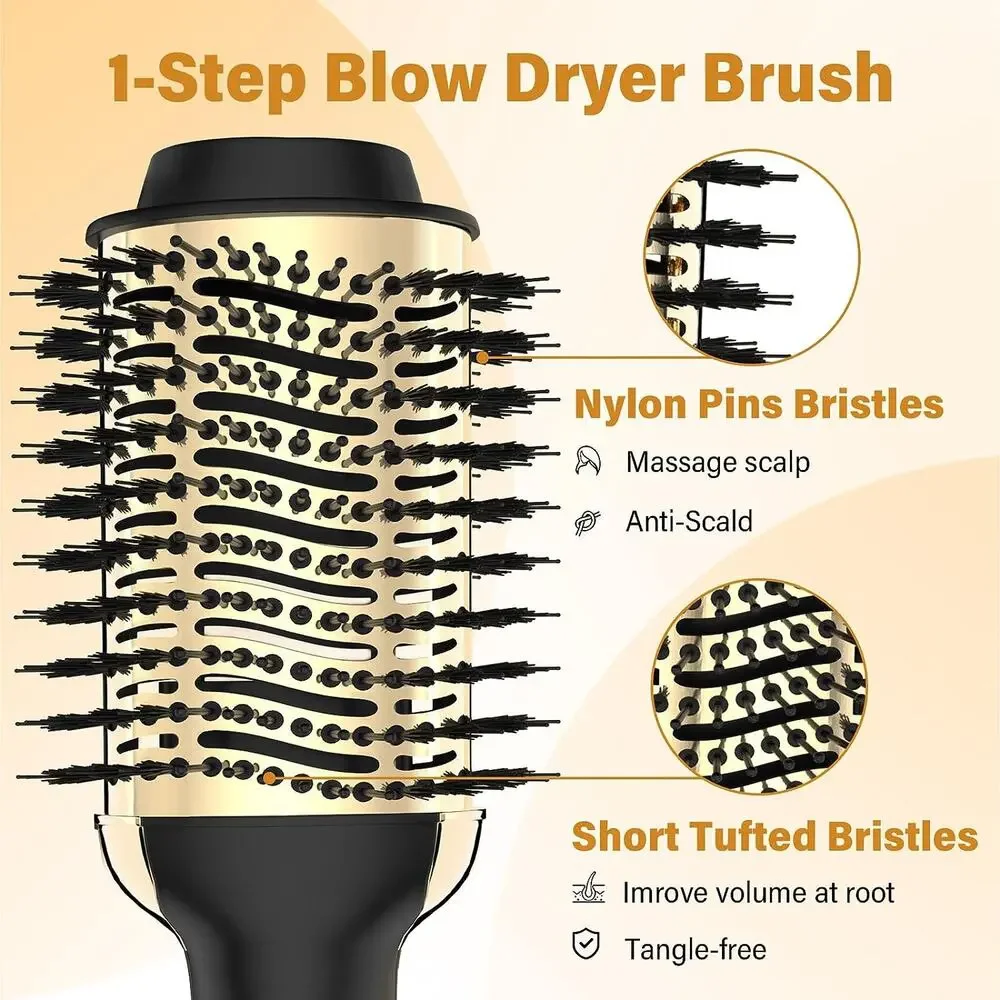 1-Step Blow Dryer Brush

Nylon Pins Bristles

Massage scalp

Anti-Scald

Short Tufted Bristles

Imrove volume at root

Tangle-free